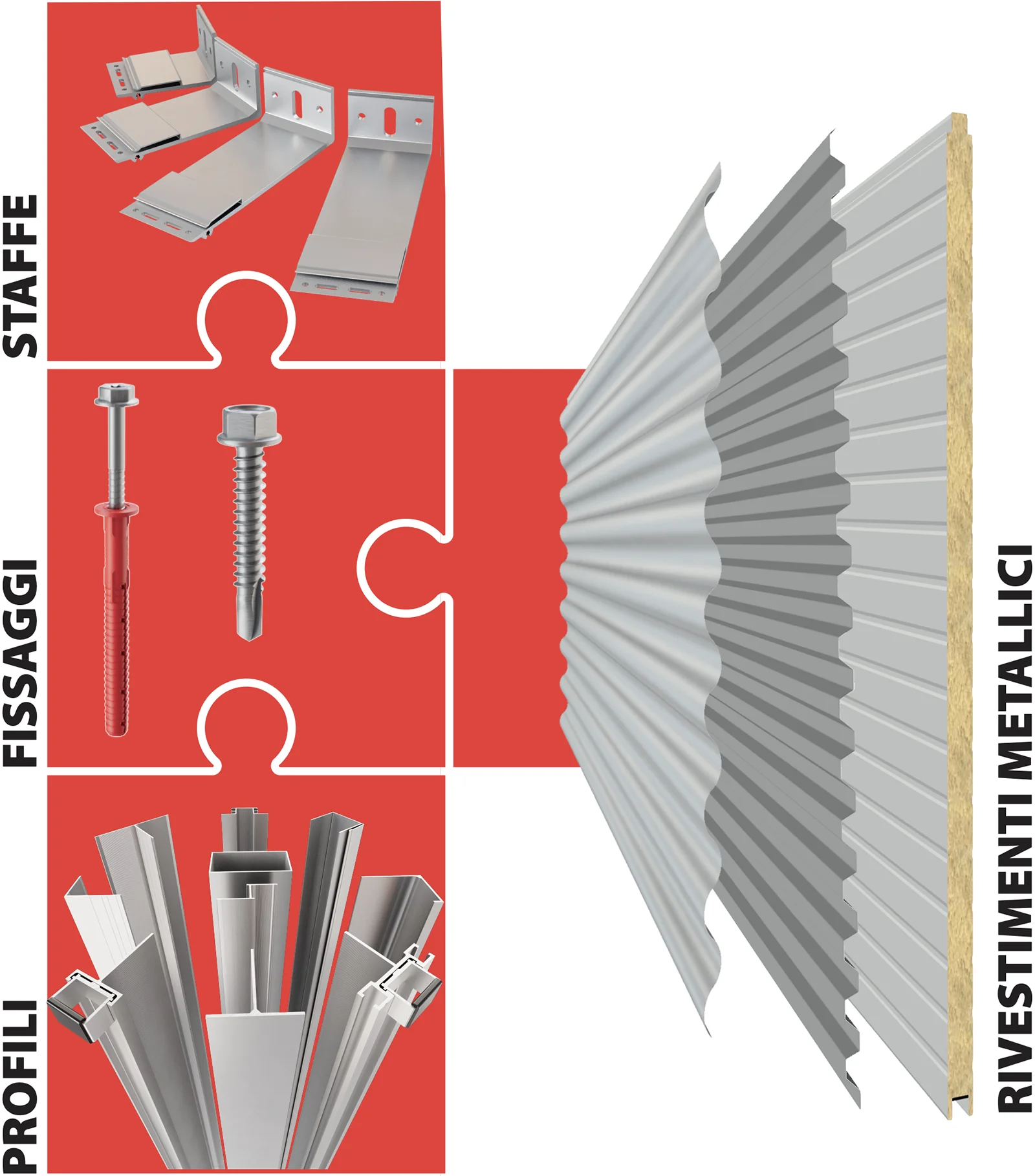 STAFFE

FISSAGGI

PROFILI

RIVESTIMENTI METALLICI